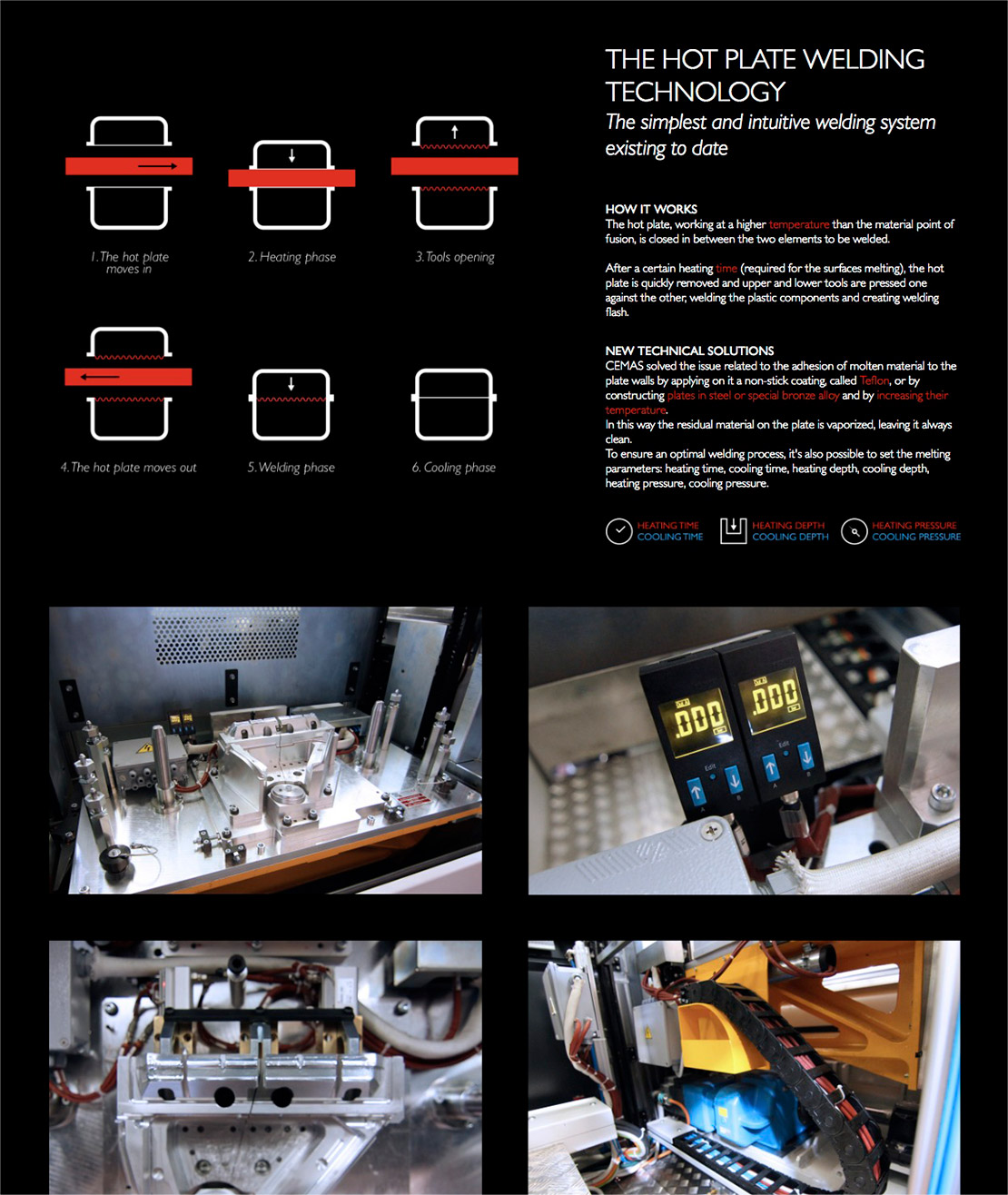 1. The hot plate moves in

2. Heating phase

3. Tools opening

4. The hot plate moves out

5. Welding phase

6. Cooling phase

THE HOT PLATE WELDING TECHNOLOGY

The simplest and intuitive welding system existing to date

HOW IT WORKS
The hot plate, working at a higher temperature than the material point of fusion, is closed in between the two elements to be welded.

After a certain heating time (required for the surfaces melting), the hot plate is quickly removed and upper and lower tools are pressed one against the other, welding the plastic components and creating welding flash.

NEW TECHNICAL SOLUTIONS
CEMAS solved the issue related to the adhesion of molten material to the plate walls by applying on it a non-stick coating, called Teflon, or by constructing plates in steel or special bronze alloy and by increasing their temperature.
In this way the residual material on the plate is vaporized, leaving it always clean.
To ensure an optimal welding process, it's also possible to set the melting parameters: heating time, cooling time, heating depth, cooling depth, heating pressure, cooling pressure.

HEATING TIME
COOLING TIME

HEATING DEPTH
COOLING DEPTH

HEATING PRESSURE
COOLING PRESSURE

.000
.000
Edit
Edit